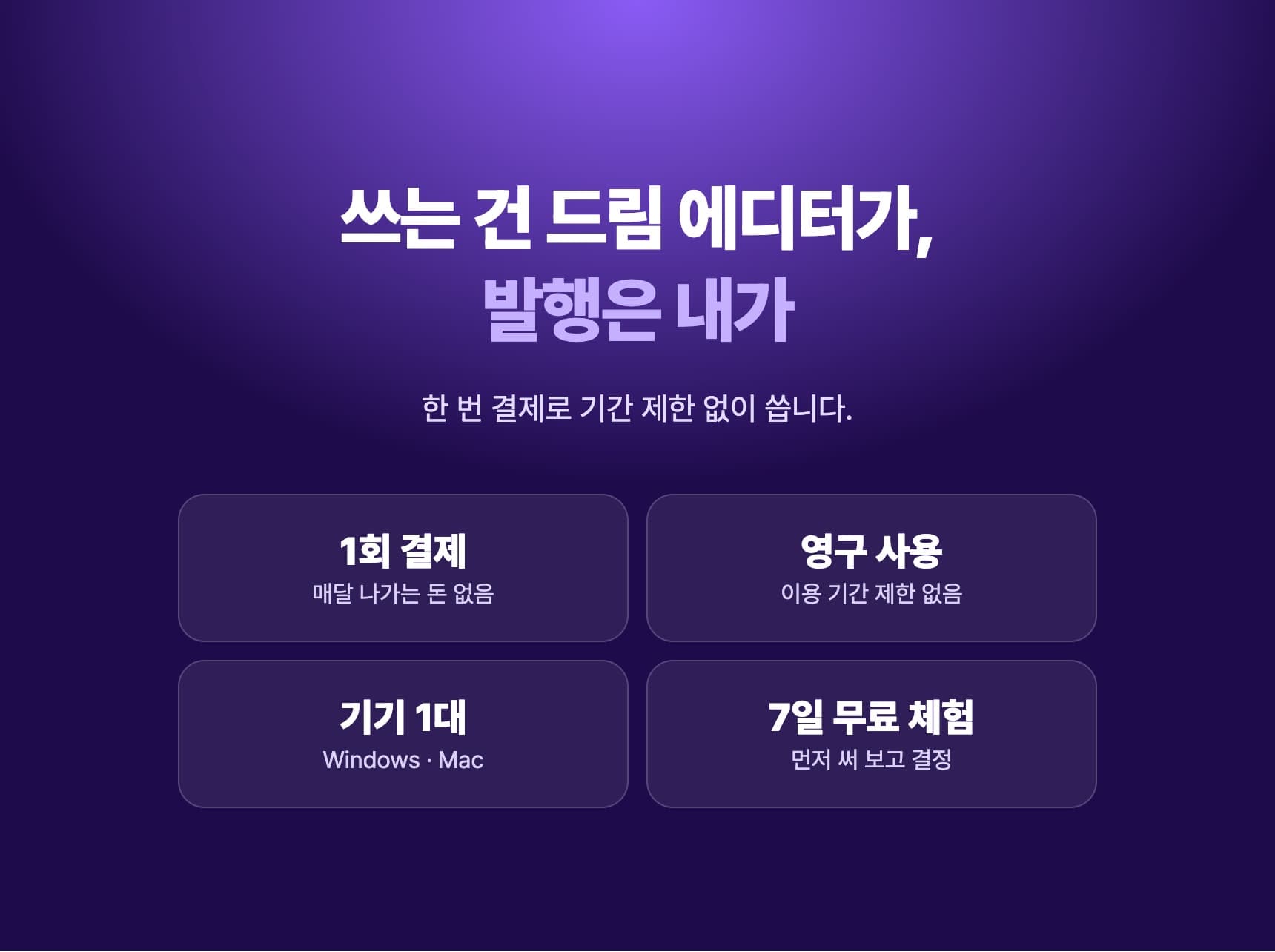 쓰는 건 드림 에디터가,
발행은 내가

한 번 결제로 기간 제한 없이 씁니다.

1회 결제
매달 나가는 돈 없음

영구 사용
이용 기간 제한 없음

기기 1대
Windows · Mac

7일 무료 체험
먼저 써 보고 결정